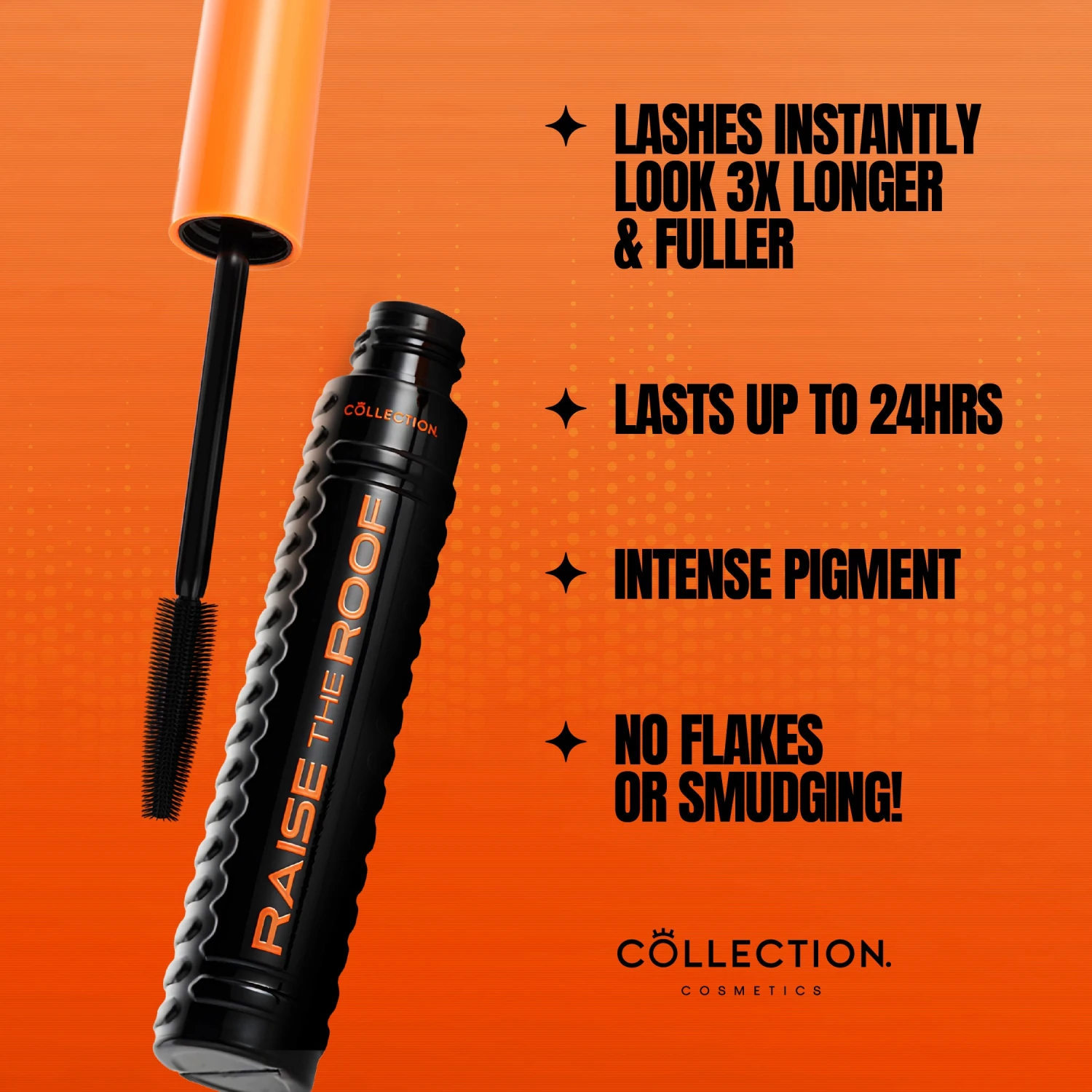 COLLECTION.

RAISE THE ROOF

LASHES INSTANTLY LOOK 3X LONGER & FULLER

LASTS UP TO 24HRS

INTENSE PIGMENT

NO FLAKES OR SMUDGING!

COLLECTION.
COSMETICS